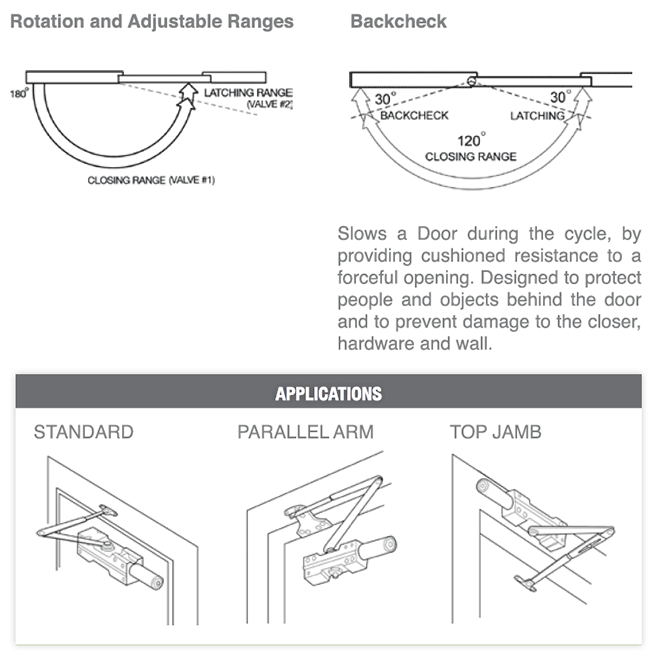 Rotation and Adjustable Ranges

180°

LATCHING RANGE
(VALVE #2)

CLOSING RANGE (VALVE #1)

Backcheck

30°
BACKCHECK

30°
LATCHING

120°
CLOSING RANGE

Slows a Door during the cycle, by providing cushioned resistance to a forceful opening. Designed to protect people and objects behind the door and to prevent damage to the closer, hardware and wall.

APPLICATIONS

STANDARD

PARALLEL ARM

TOP JAMB